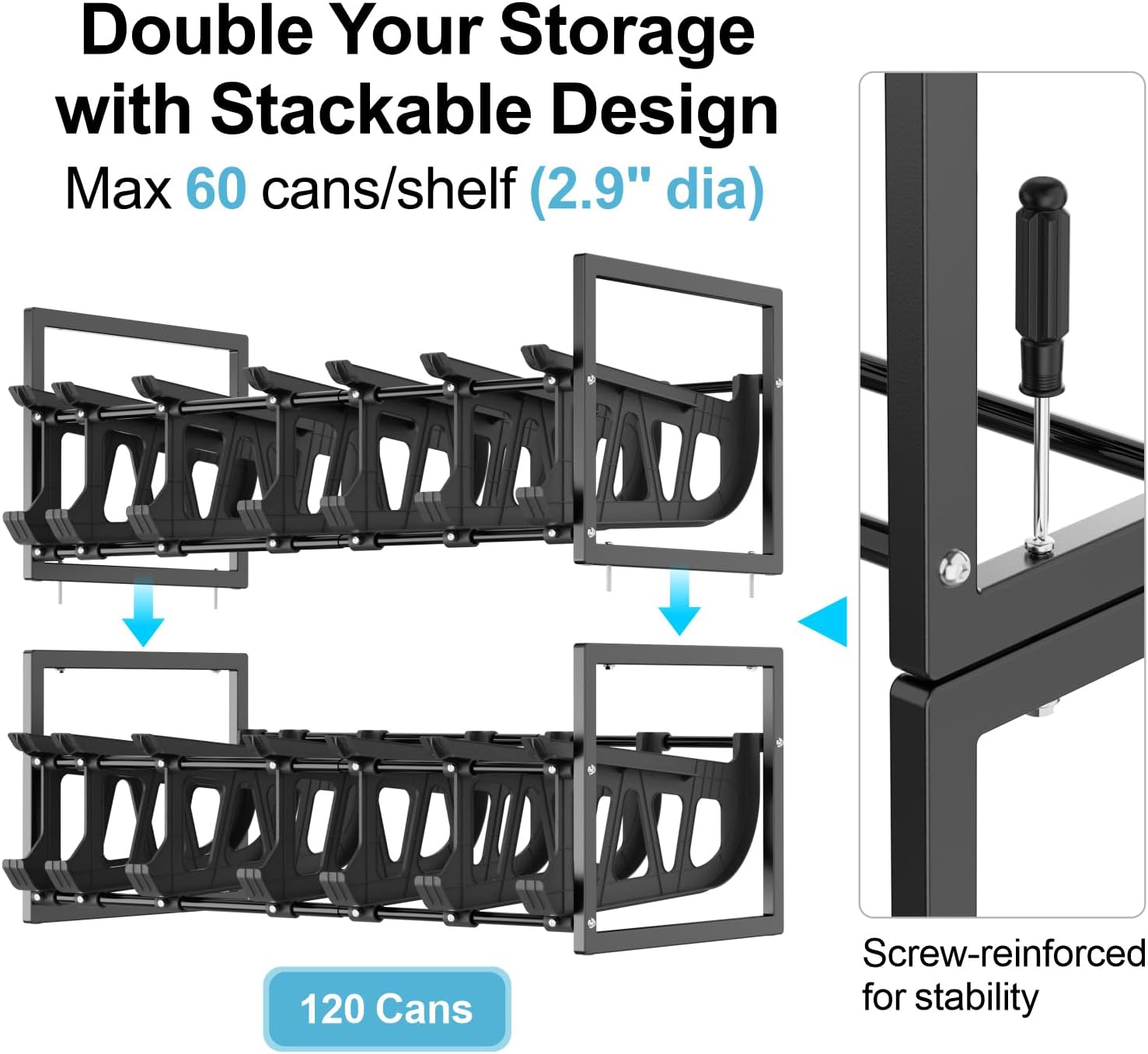 Double Your Storage with Stackable Design

Max 60 cans/shelf (2.9" dia)

120 Cans

Screw-reinforced for stability