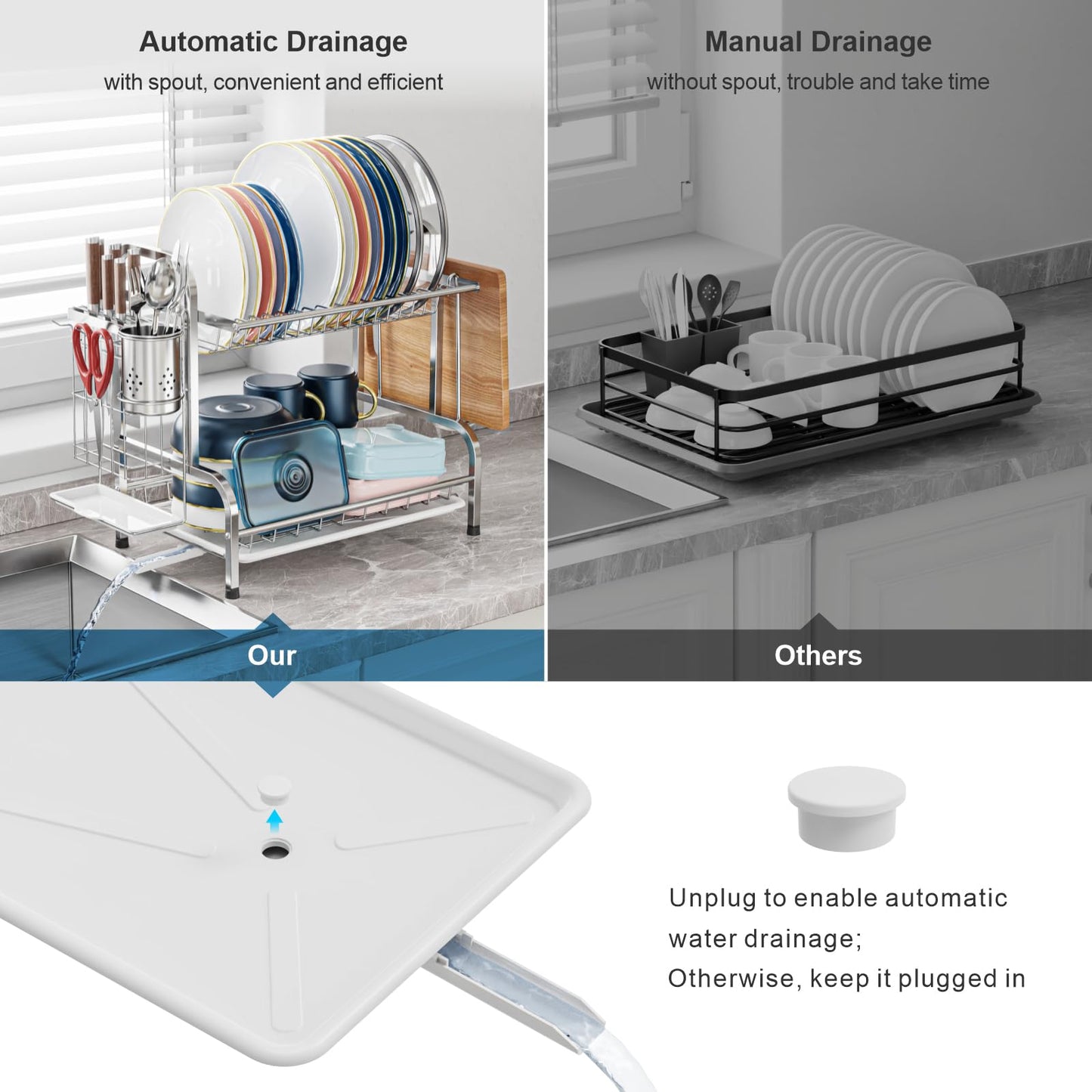 Automatic Drainage
with spout, convenient and efficient

Manual Drainage
without spout, trouble and take time

Our

Others

Unplug to enable automatic water drainage;
Otherwise, keep it plugged in