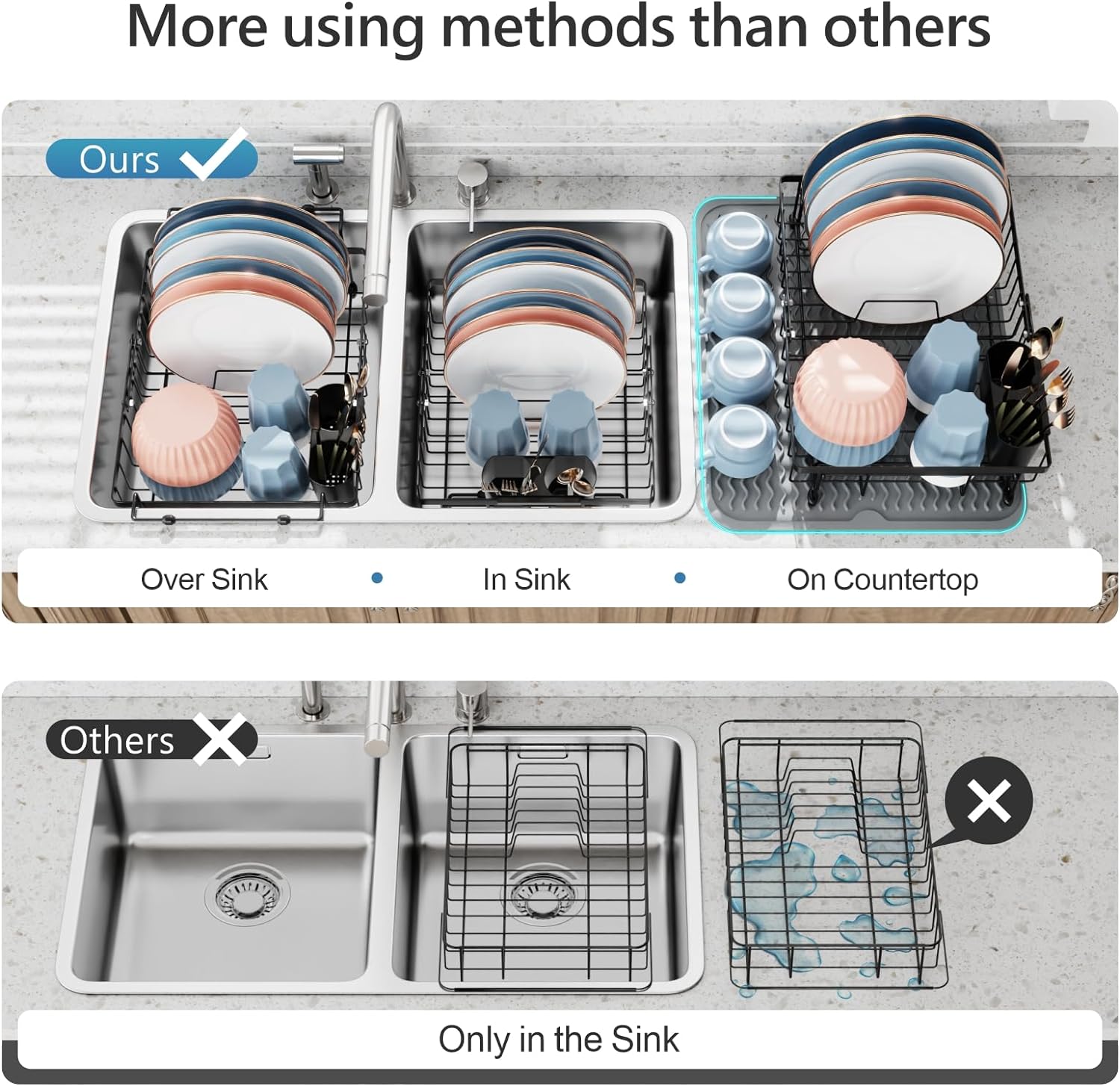 More using methods than others

Ours

Over Sink • In Sink • On Countertop

Others

Only in the Sink